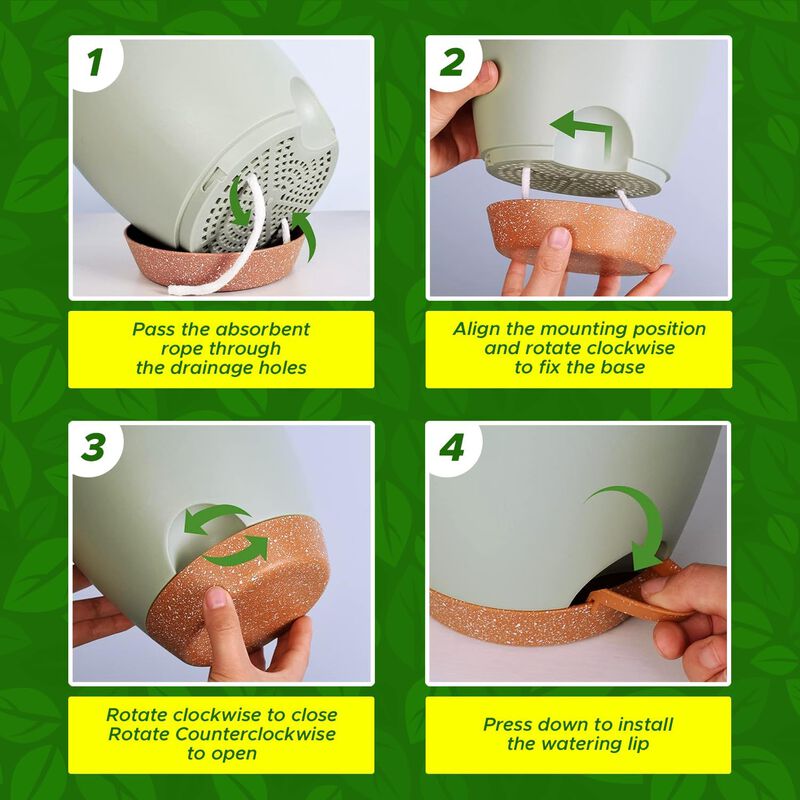 1

Pass the absorbent rope through the drainage holes

2

Align the mounting position and rotate clockwise to fix the base

3

Rotate clockwise to close Rotate Counterclockwise to open

4

Press down to install the watering lip