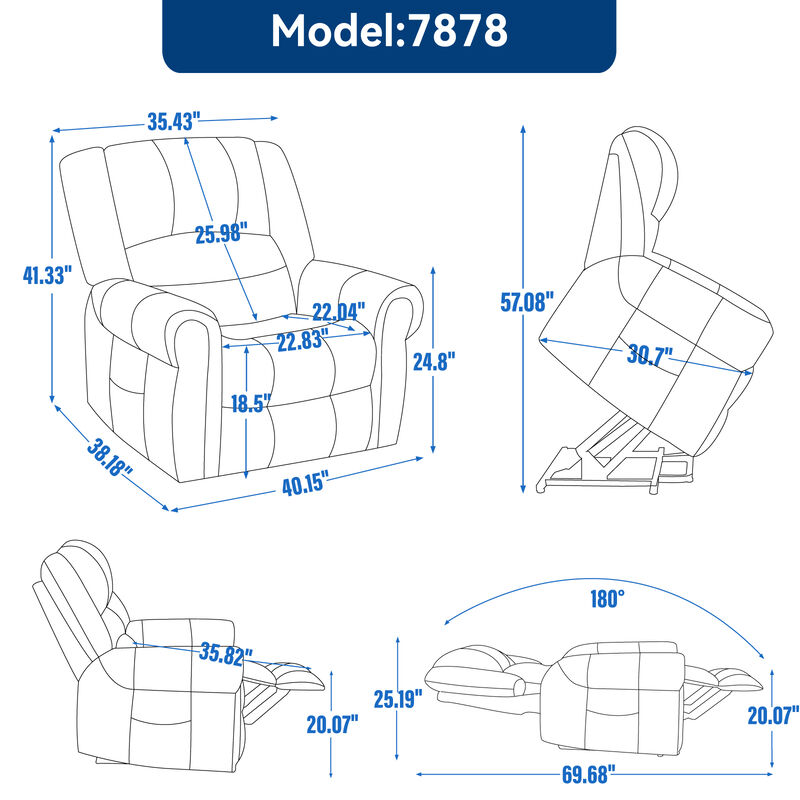 Model:7878

35.43"
25.98"
41.33"
22.04"
22.83"
24.8"
18.5"
38.18"
40.15"

57.08"
30.7"

35.82"
20.07"

180°
25.19"
20.07"
69.68"