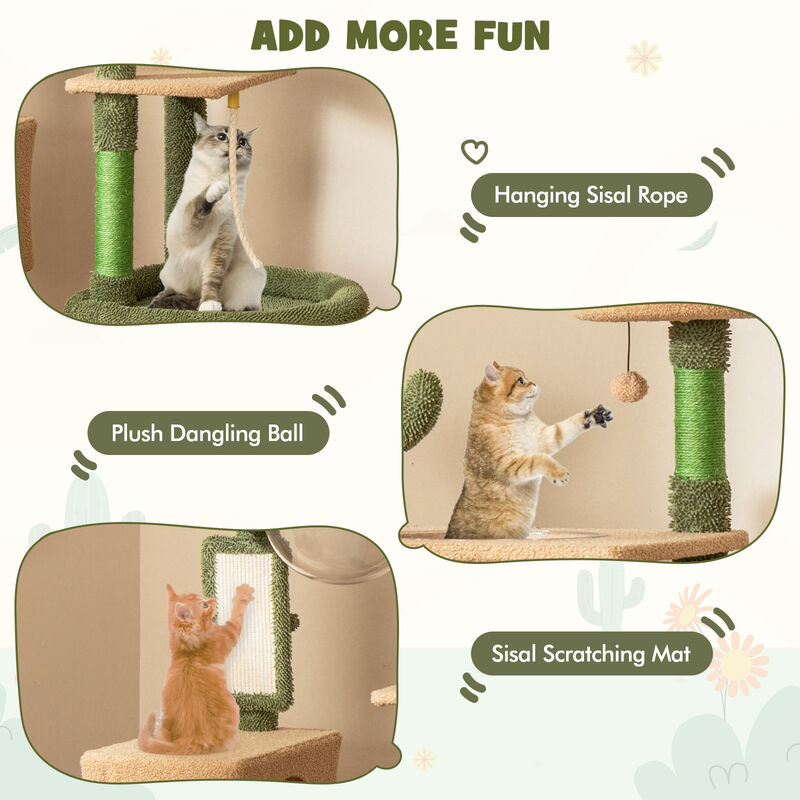 ADD MORE FUN

Hanging Sisal Rope

Plush Dangling Ball

Sisal Scratching Mat