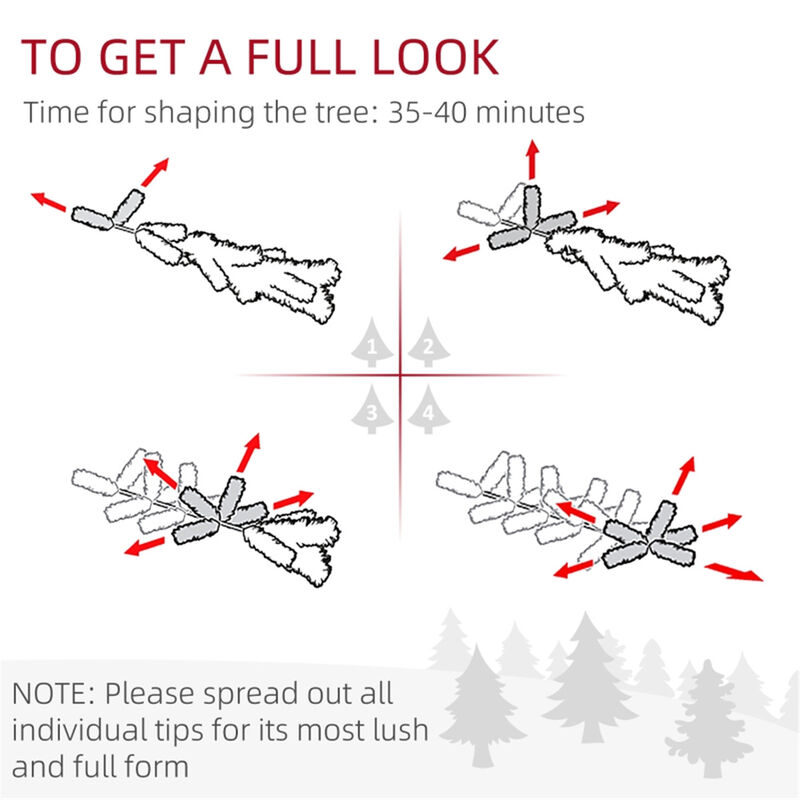 TO GET A FULL LOOK

Time for shaping the tree: 35-40 minutes

1
2
3
4

NOTE: Please spread out all individual tips for its most lush and full form